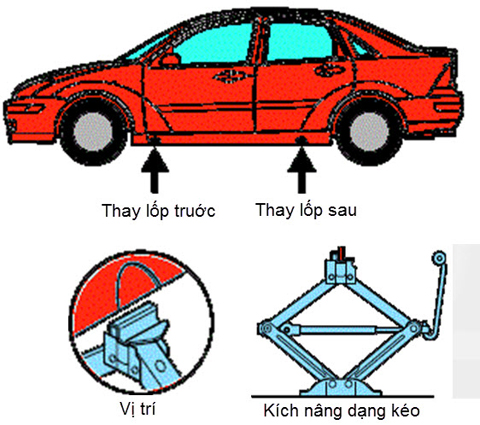 Thay lốp trước
Thay lốp sau
Vị trí
Kích nâng dạng kéo