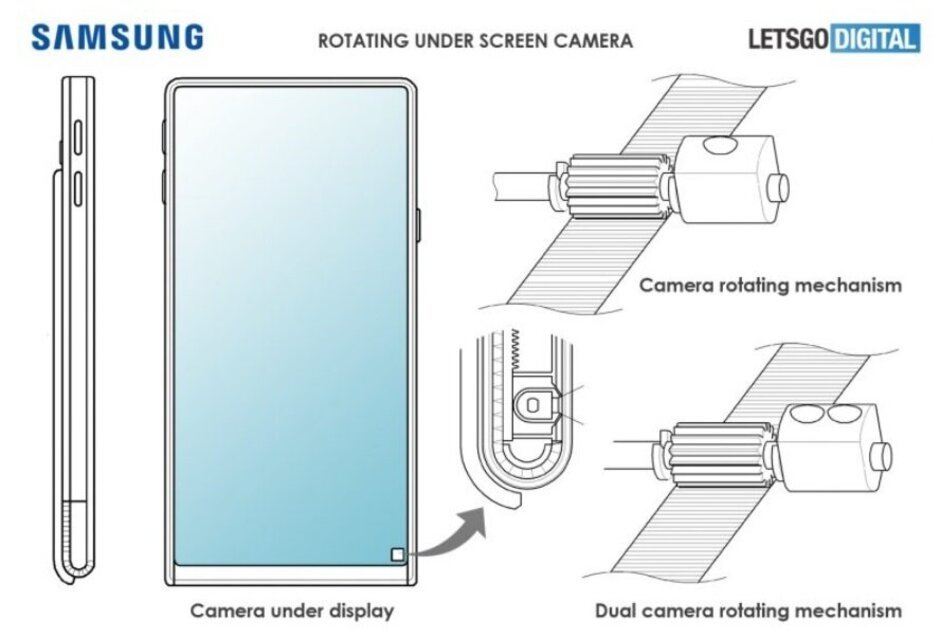 SAMSUNG

ROTATING UNDER SCREEN CAMERA

LETSGO DIGITAL

Camera rotating mechanism

Camera under display

Dual camera rotating mechanism